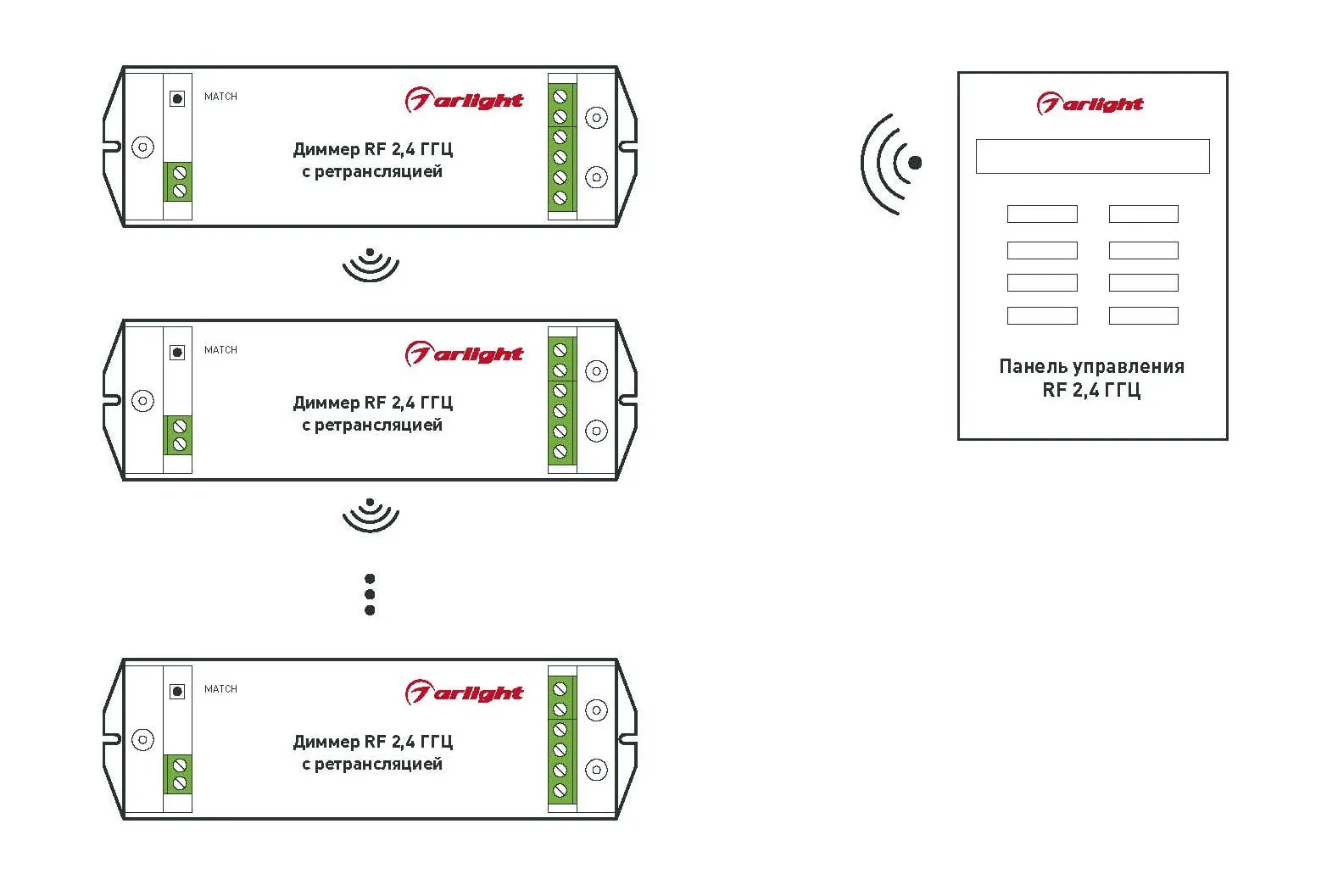 MATCH

arlight

Диммер RF 2,4 ГГЦ с ретрансляцией

MATCH

arlight

Диммер RF 2,4 ГГЦ с ретрансляцией

MATCH

arlight

Диммер RF 2,4 ГГЦ с ретрансляцией

arlight

Панель управления RF 2,4 ГГЦ