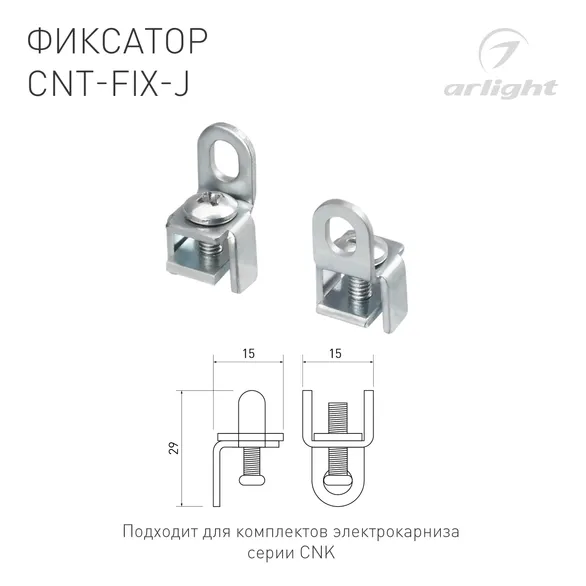 ФИКСАТОР
CNT-FIX-J

arlight

15

15

29

Подходит для комплектов электрокарниза серии CNK